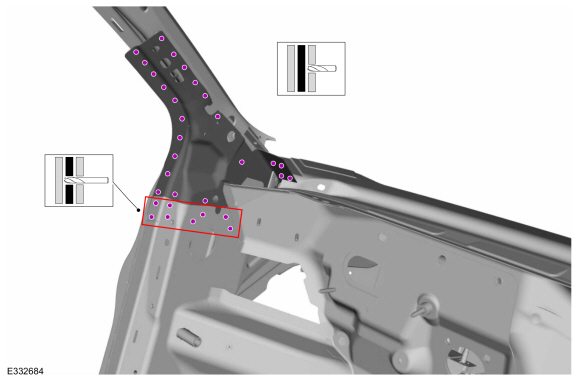 E332684