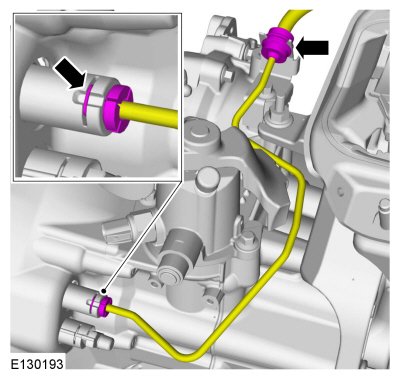 E130193