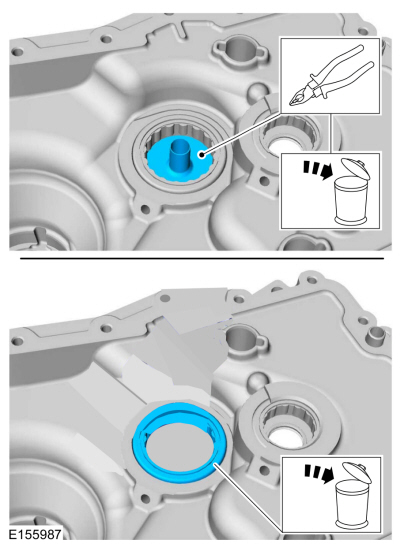 E155987