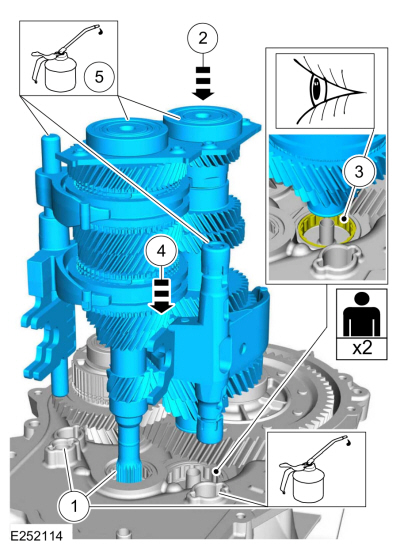 5
2
3
4
x2
1
E252114