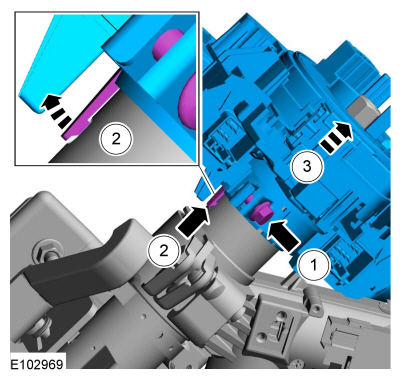 2

3

2

1

E102969