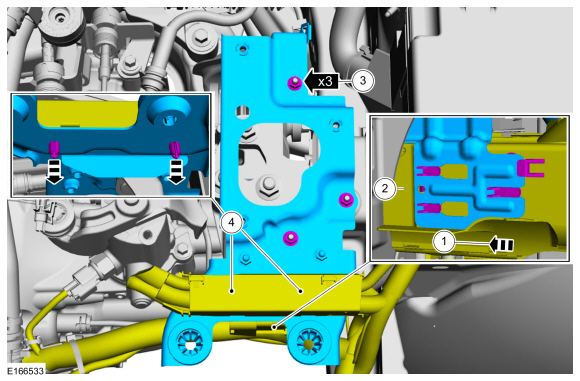 x3
3
2
1
4
E166533