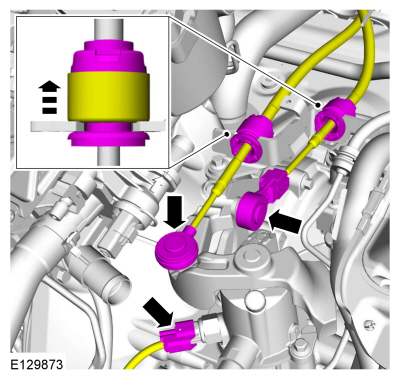 E129873