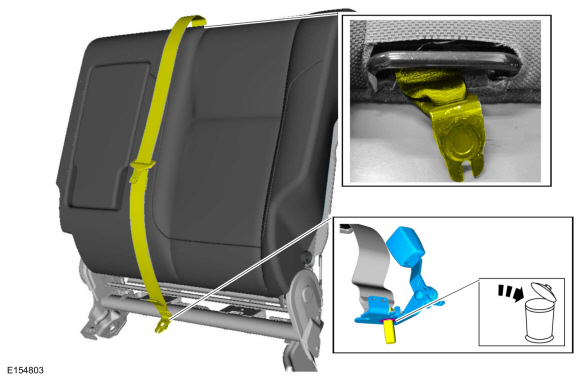 E154803