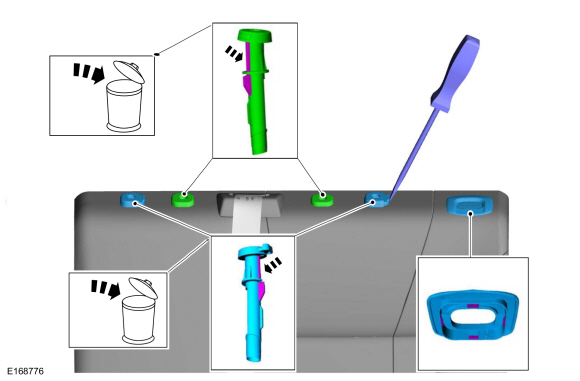 E168776