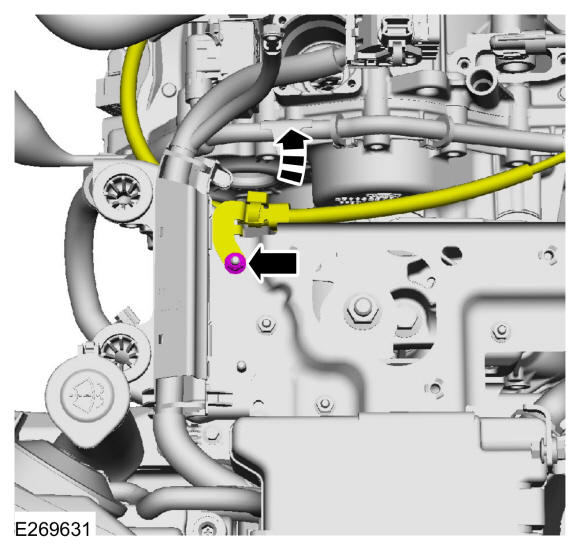 E269631