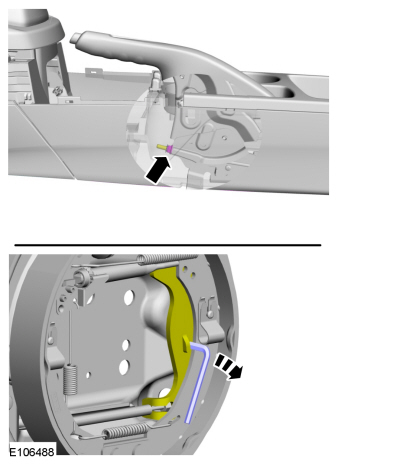 E106488