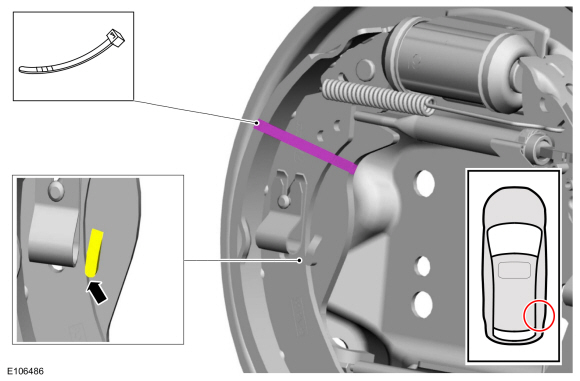 E106486