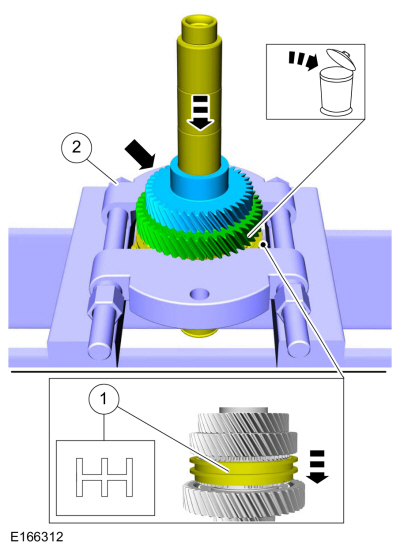 2

1

E166312