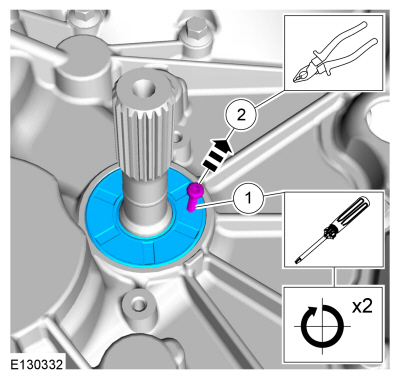 2

1

x2

E130332