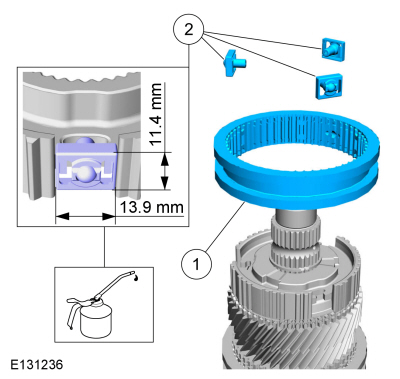 2

11.4 mm

13.9 mm

1

E131236