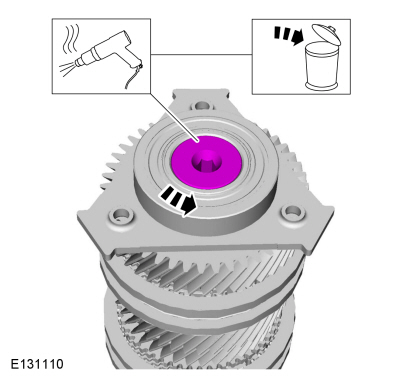 E131110