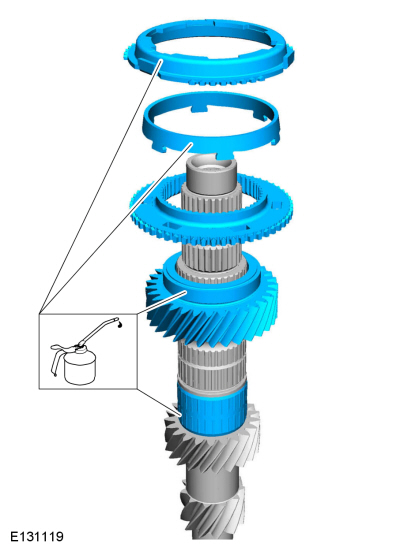 E131119