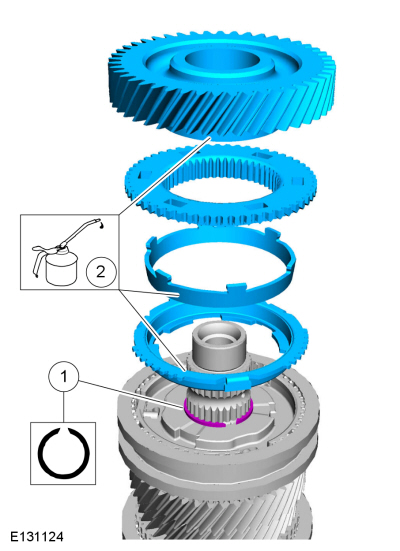 2

1

E131124