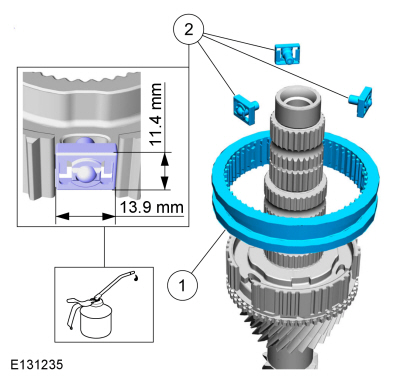 2

11.4 mm

13.9 mm

1

E131235