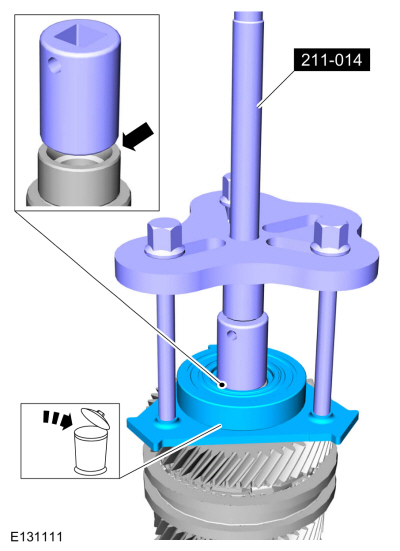 211-014

E131111