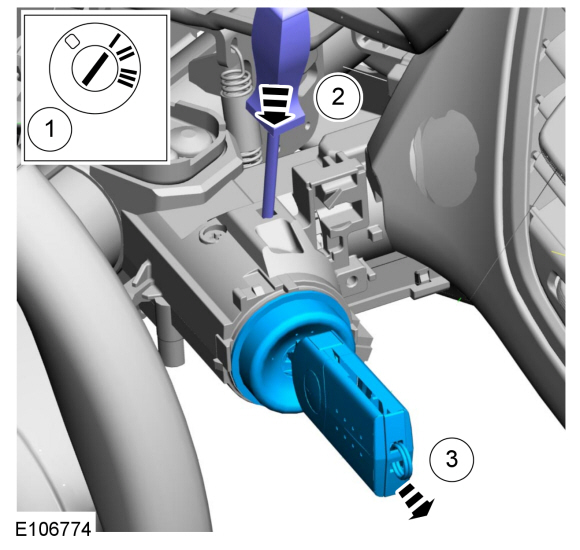 1
2
3
E106774