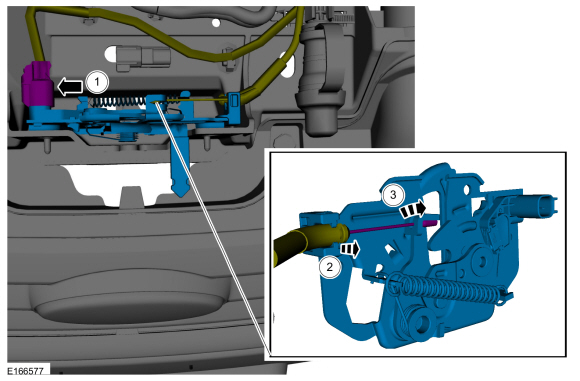 1
3
2
E166577