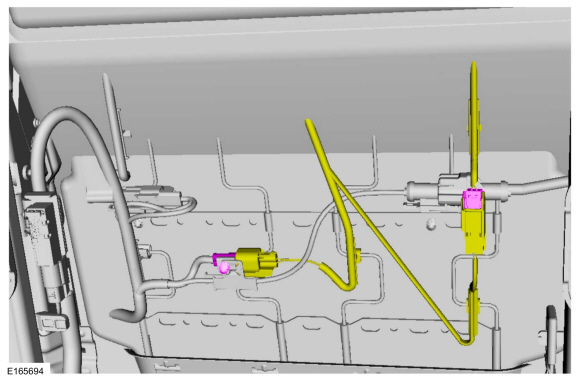 E165694