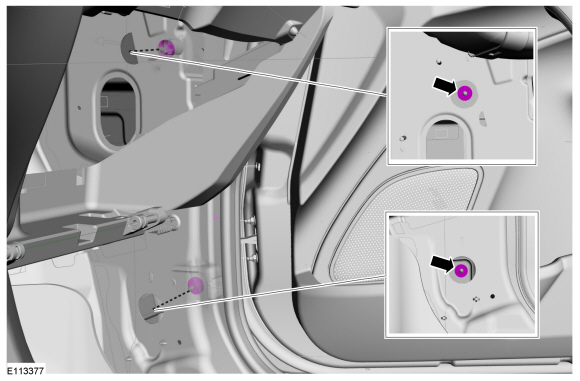 E113377