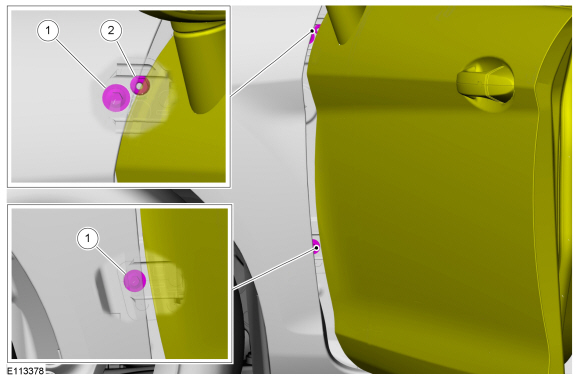 1
2
1
E113378