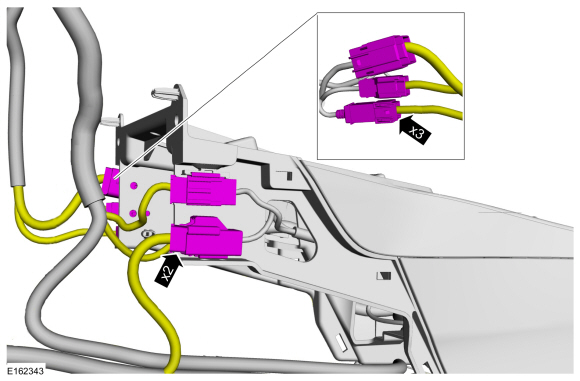 x3
x2
E162343