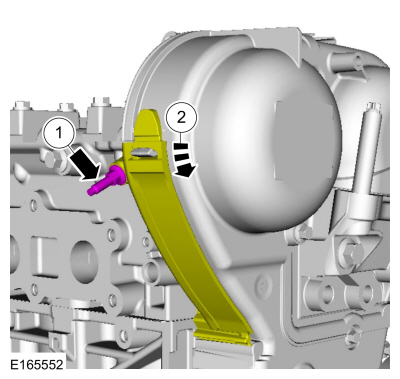 1
2
E165552