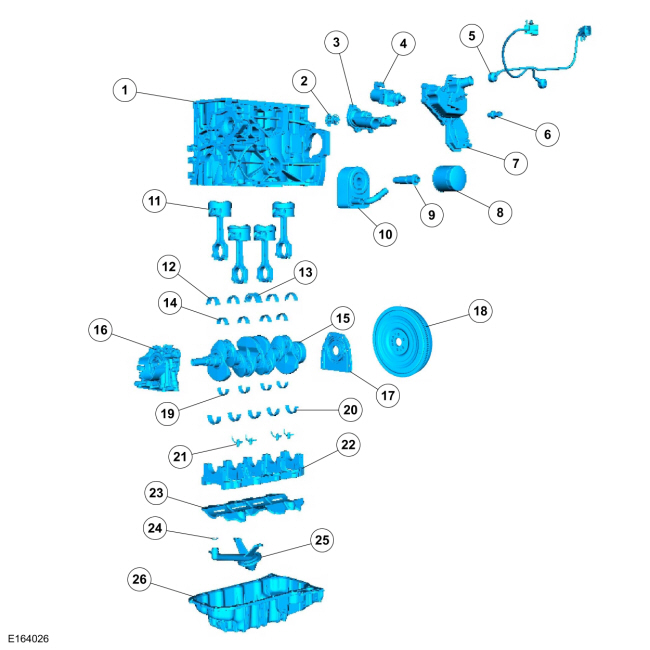 1
2
3
4
5
6
7
8
9
10
11
12
13
14
15
16
17
18
19
20
21
22
23
24
25
26
E164026