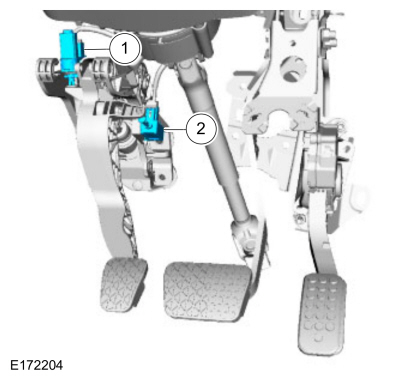 1
2
E172204