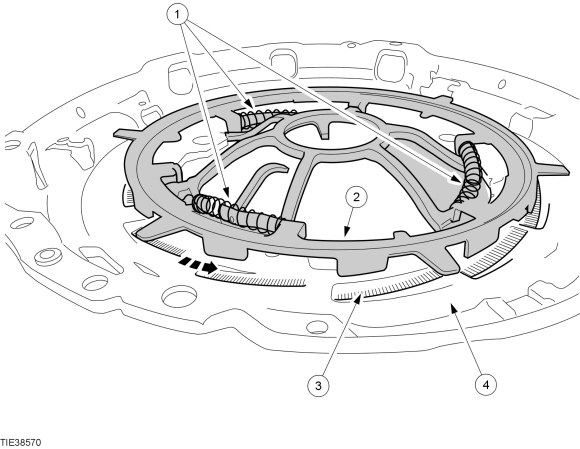 1
2
3
4
TIE38570