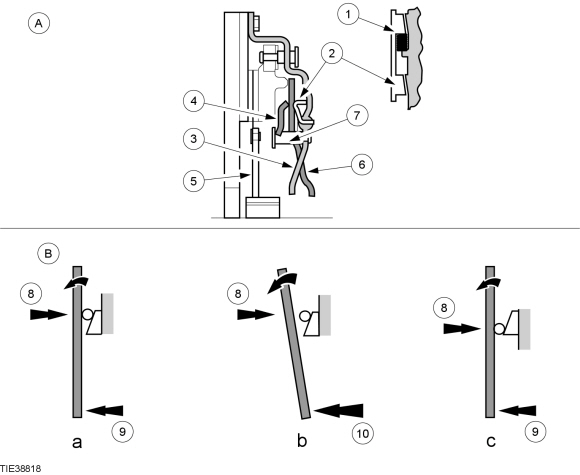 A
1
2
4
7
3
6
5

B
8
9
a
8
10
b
8
9
c

TIE38818