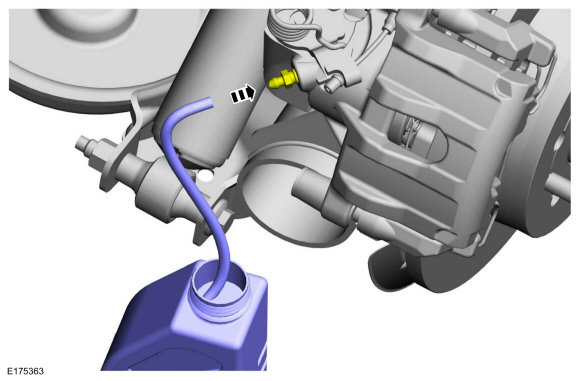 E175363