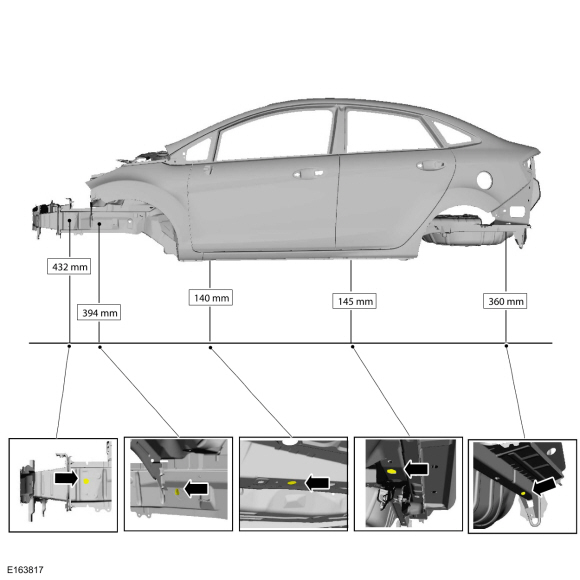 432 mm
394 mm
140 mm
145 mm
360 mm
E163817