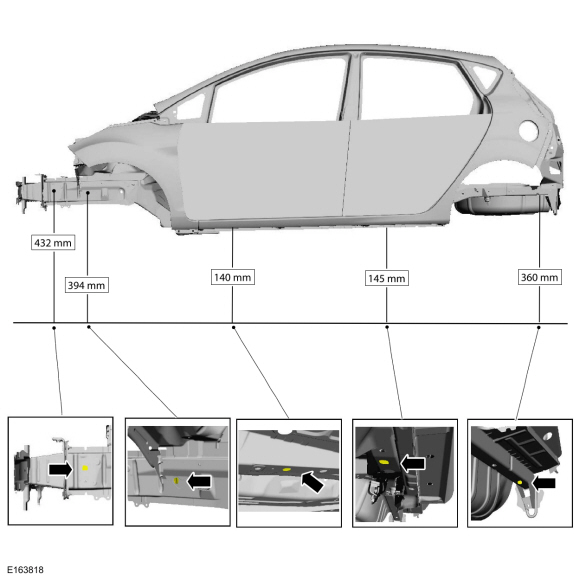 432 mm

394 mm

140 mm

145 mm

360 mm

E163818