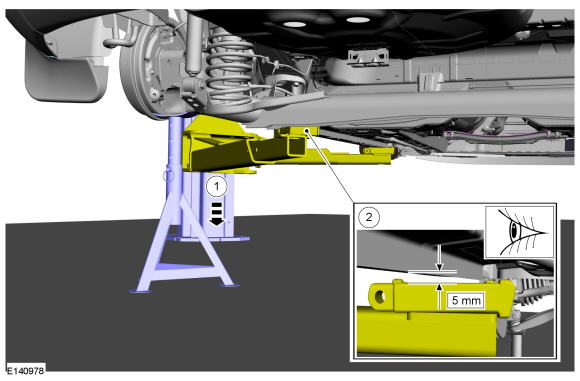 1

2

5 mm

E140978