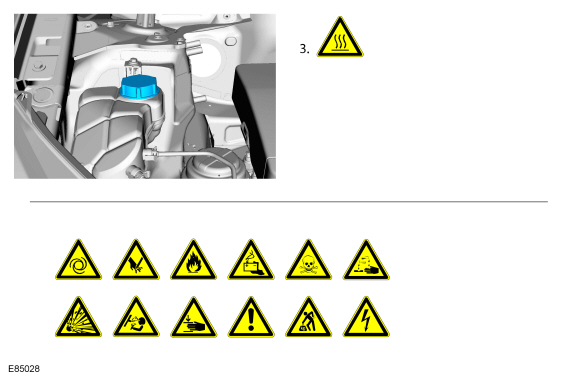 3.

E85028