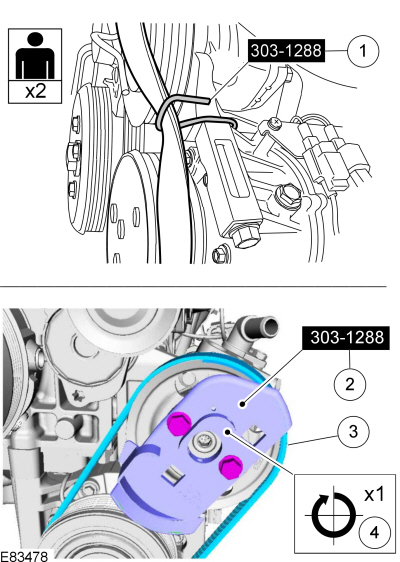 x2

303-1288

1

303-1288

2

3

x1

4

E83478