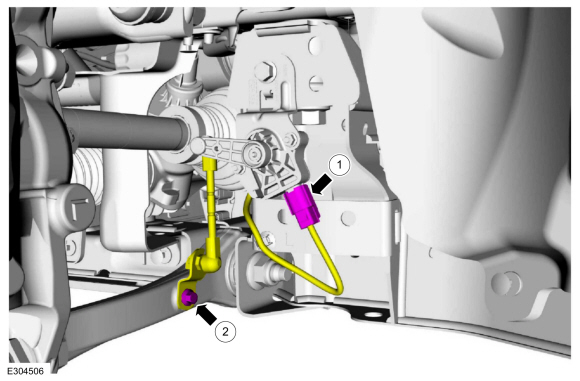 1
2
E304506