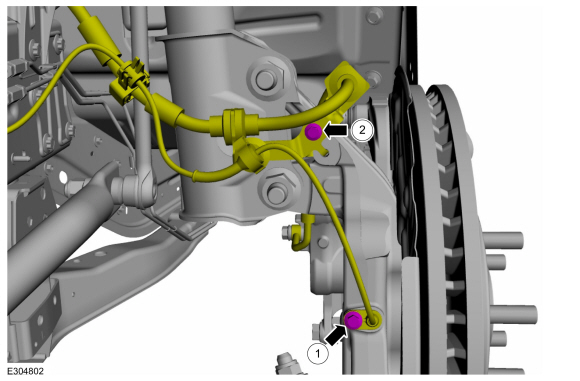 2

1

E304802