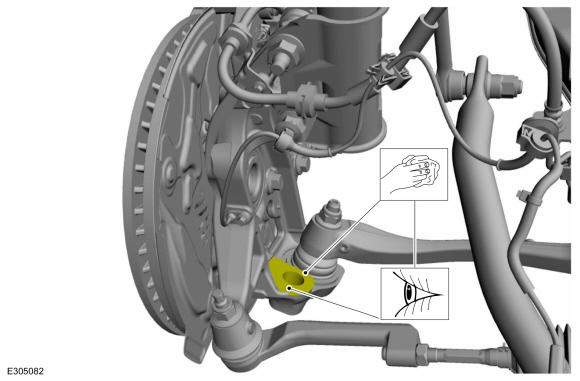 E305082