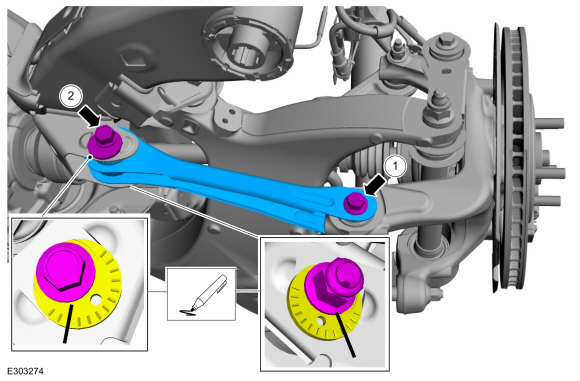 2

1

E303274