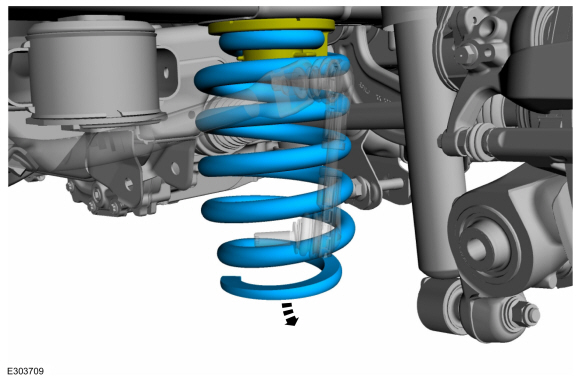 E303709