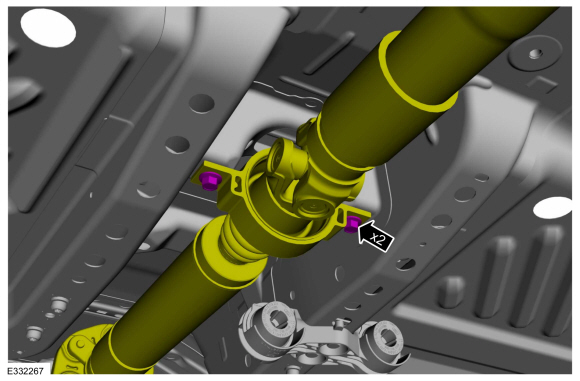 x2

E332267