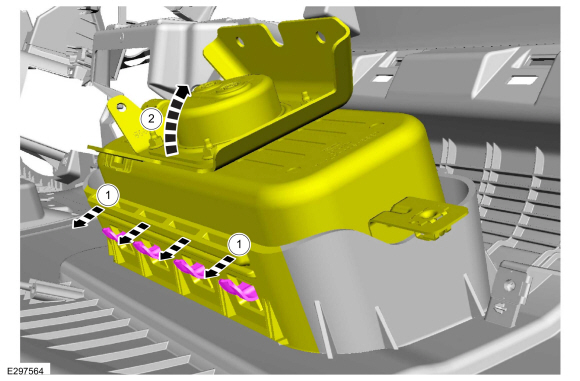 2
1
1
E297564