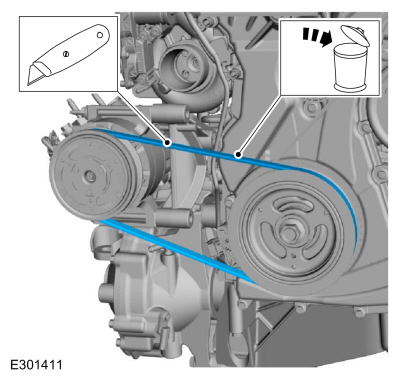 E301411