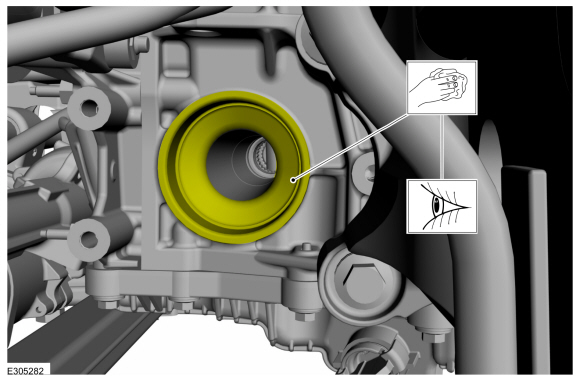 E305282