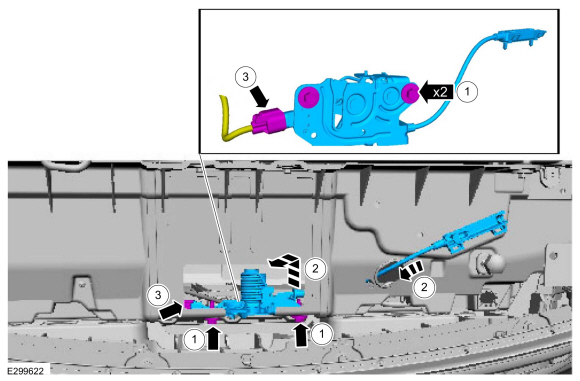 3
x2
1
2
2
3
1
1
E299622