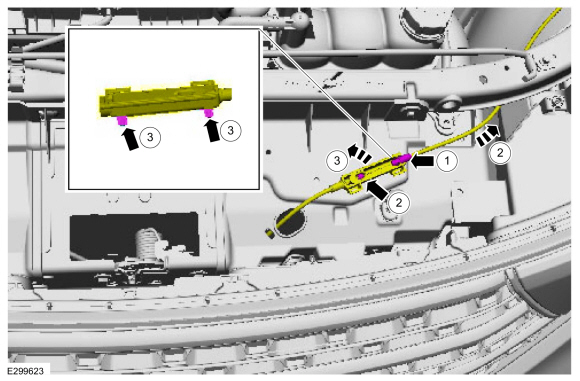 3
3
3
1
2
2
E299623