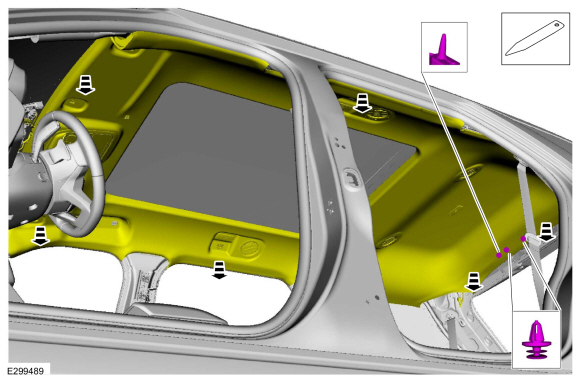 E299489