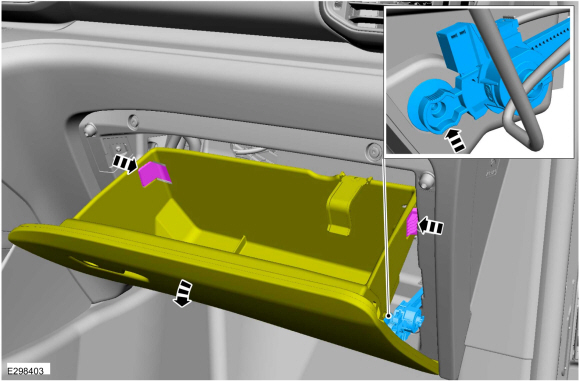 E298403